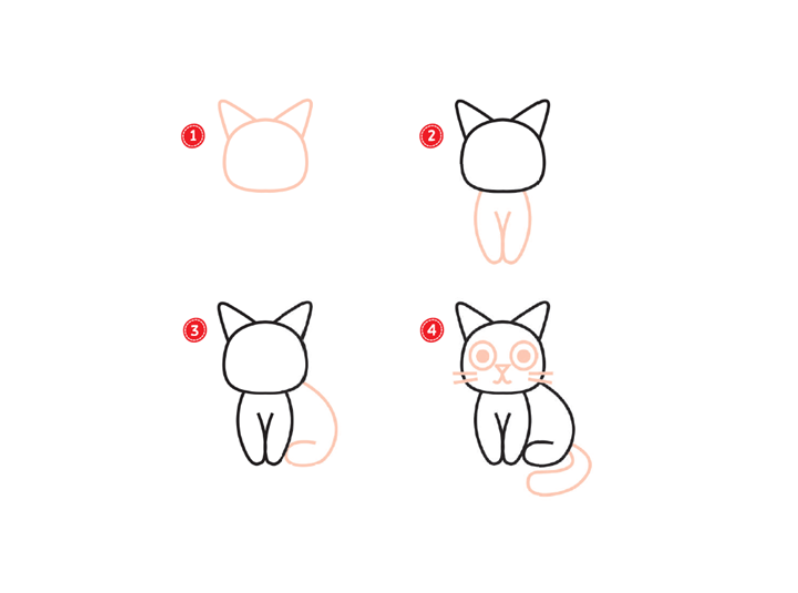 1

2

3

4