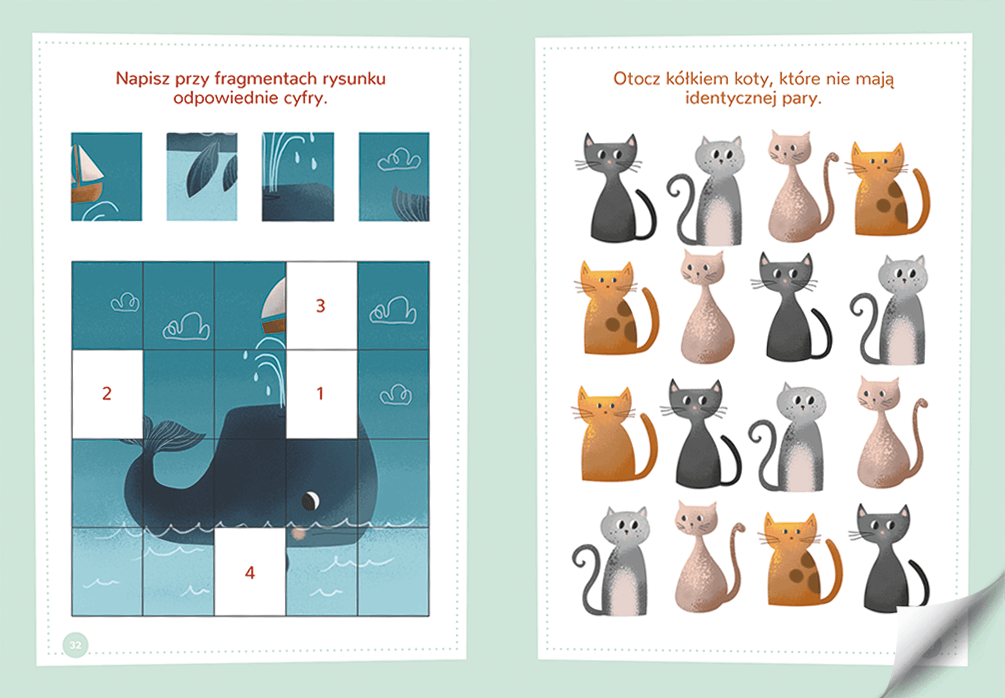 Napisz przy fragmentach rysunku odpowiednie cyfry.

3

2

1

4

32

Otocz kółkiem koty, które nie mają identycznej pary.